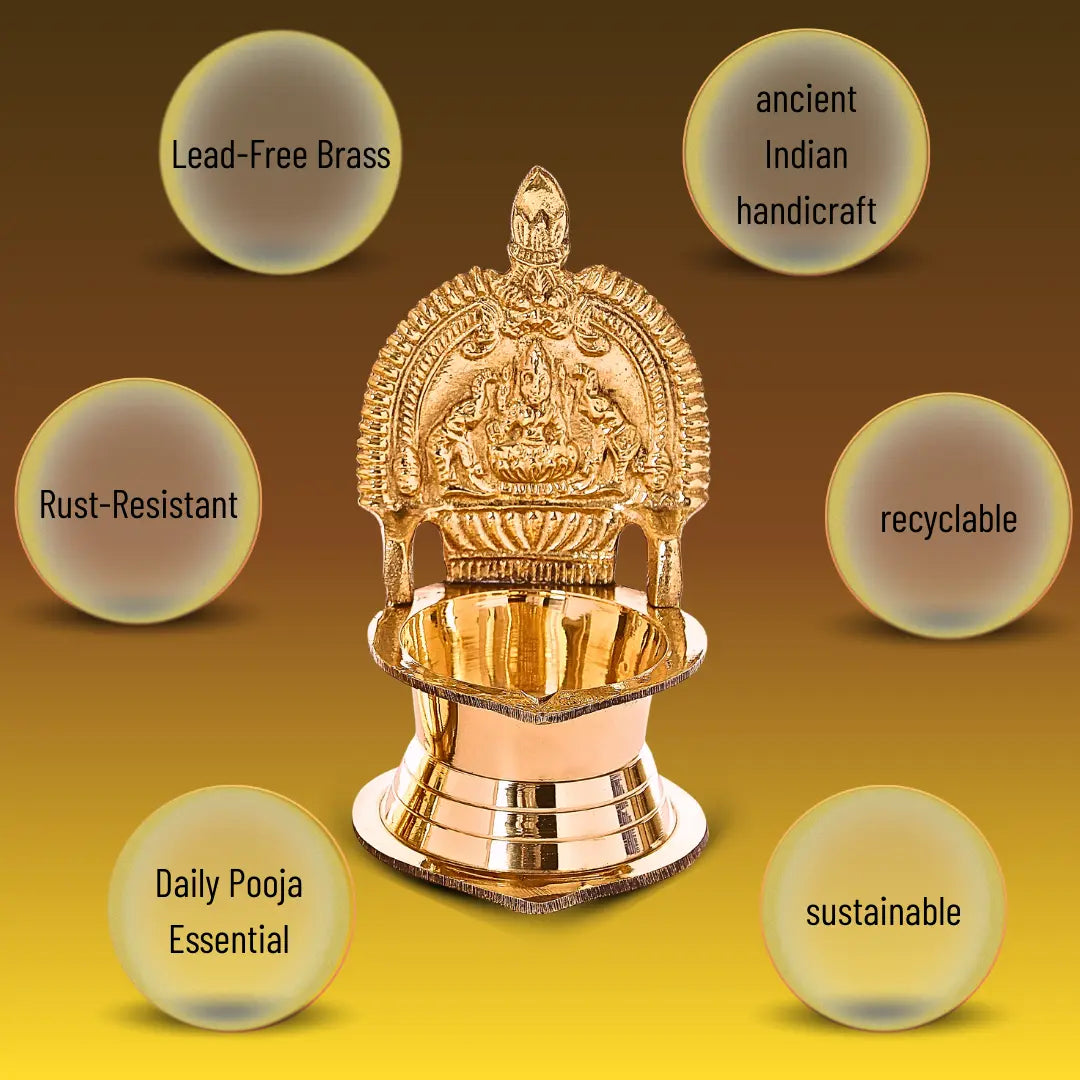 Lead-Free Brass

ancient Indian handicraft

Rust-Resistant

recyclable

Daily Pooja Essential

sustainable