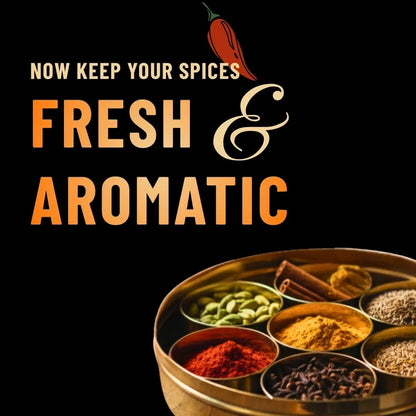 NOW KEEP YOUR SPICES
FRESH &
AROMATIC